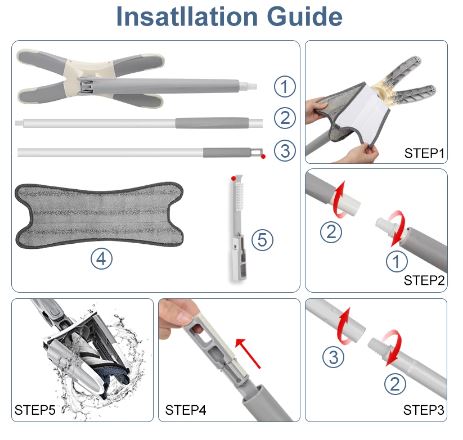 Insatllation Guide

1
2
3
4
5

STEP1

2
1
STEP2

STEP5

STEP4

3
2
STEP3